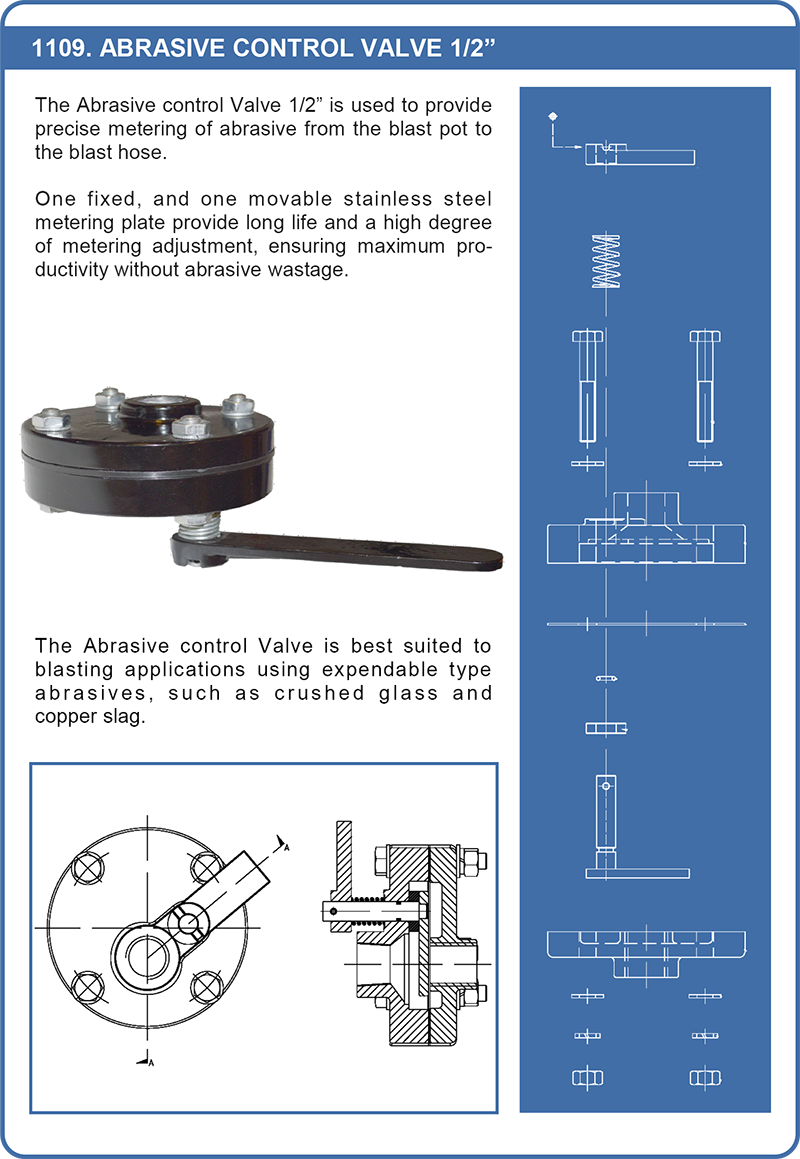 1109. ABRASIVE CONTROL VALVE 1/2”

The Abrasive control Valve 1/2” is used to provide precise metering of abrasive from the blast pot to the blast hose.

One fixed, and one movable stainless steel metering plate provide long life and a high degree of metering adjustment, ensuring maximum productivity without abrasive wastage.

The Abrasive control Valve is best suited to blasting applications using expendable type abrasives, such as crushed glass and copper slag.

A

A