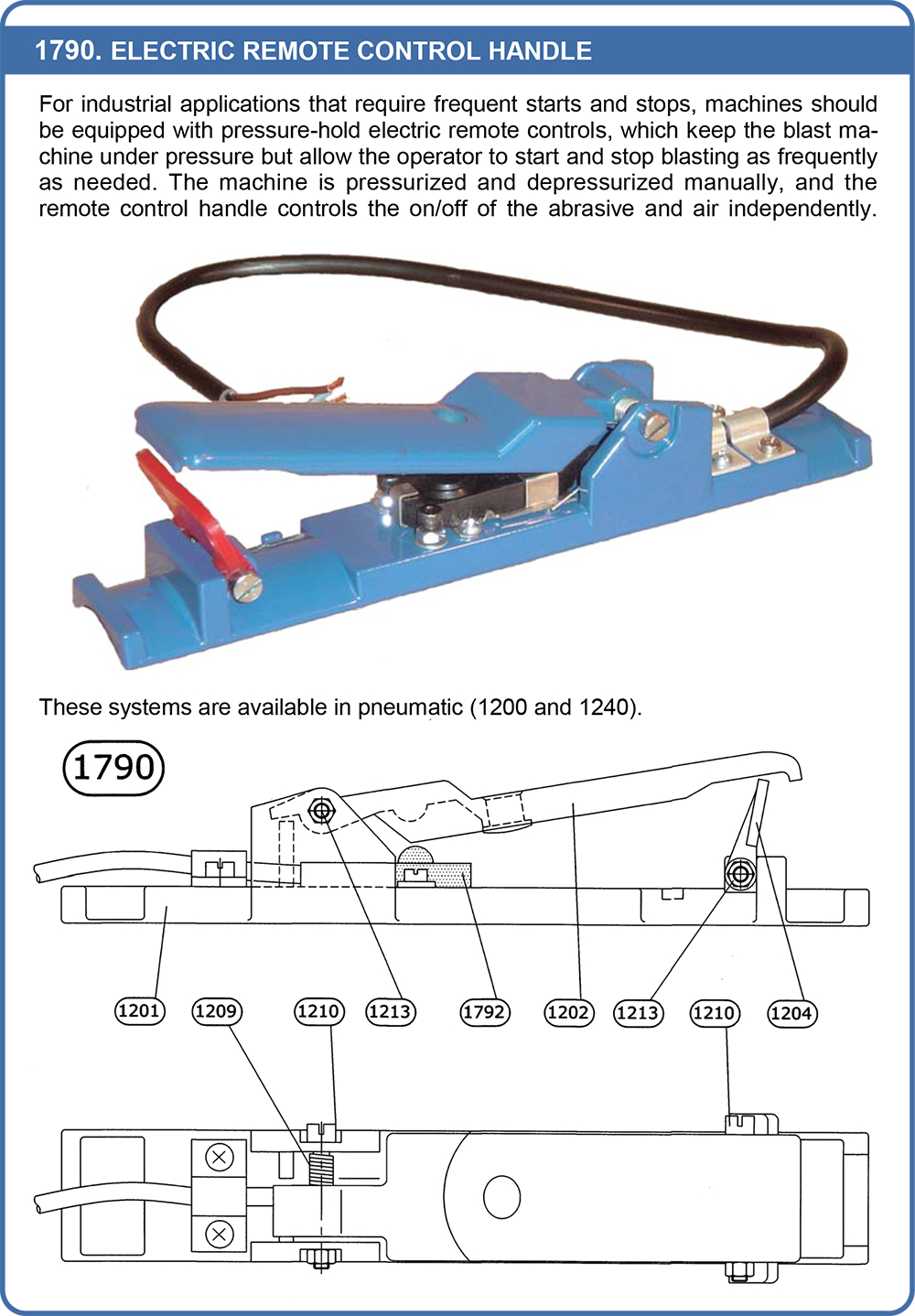 1790. ELECTRIC REMOTE CONTROL HANDLE

For industrial applications that require frequent starts and stops, machines should be equipped with pressure-hold electric remote controls, which keep the blast machine under pressure but allow the operator to start and stop blasting as frequently as needed. The machine is pressurized and depressurized manually, and the remote control handle controls the on/off of the abrasive and air independently.

These systems are available in pneumatic (1200 and 1240).

1790

1201 1209 1210 1213 1792 1202 1213 1210 1204