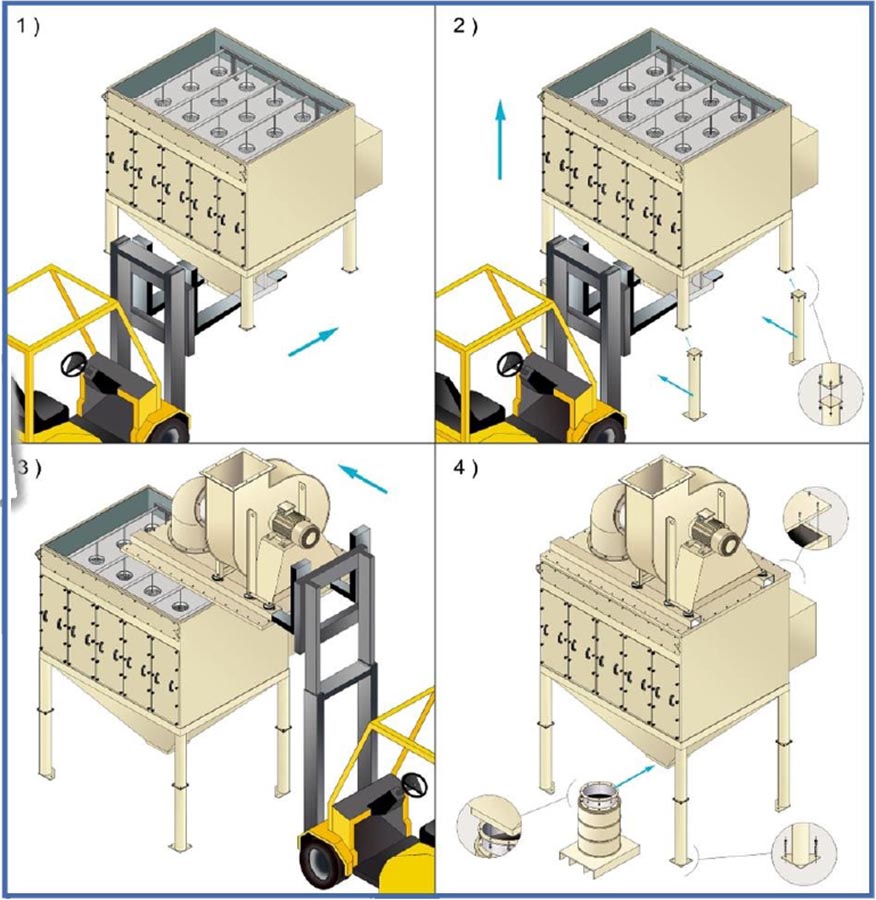 1 )

2 )

3 )

4 )