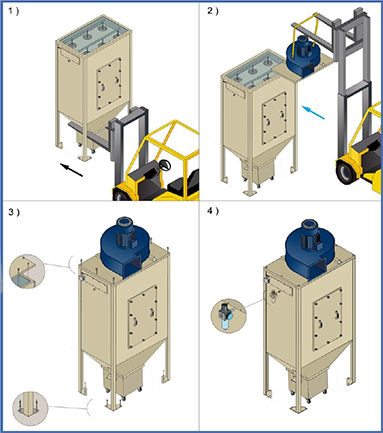 1 )

2 )

3 )

4 )