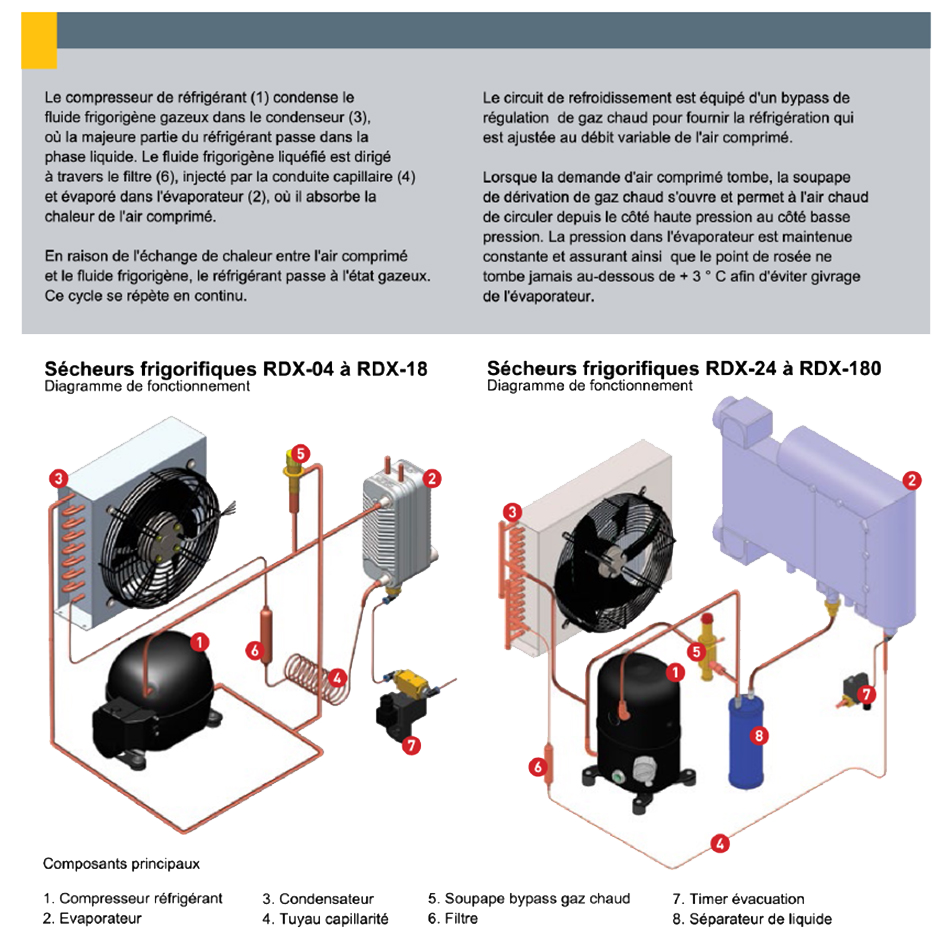 Le compresseur de réfrigérant (1) condense le fluide frigorigène gazeux dans le condenseur (3), où la majeure partie du réfrigérant passe dans la phase liquide. Le fluide frigorigène liquéfié est dirigé à travers le filtre (6), injecté par la conduite capillaire (4) et évaporé dans l'évaporateur (2), où il absorbe la chaleur de l'air comprimé.

En raison de l'échange de chaleur entre l'air comprimé et le fluide frigorigène, le réfrigérant passe à l'état gazeux. Ce cycle se répète en continu.

Le circuit de refroidissement est équipé d'un bypass de régulation de gaz chaud pour fournir la réfrigération qui est ajustée au débit variable de l'air comprimé.

Lorsque la demande d'air comprimé tombe, la soupape de dérivation de gaz chaud s'ouvre et permet à l'air chaud de circuler depuis le côté haute pression au côté basse pression. La pression dans l'évaporateur est maintenue constante et assurant ainsi que le point de rosée ne tombe jamais au-dessous de + 3 ° C afin d'éviter givrage de l'évaporateur.

Sécheurs frigorifiques RDX-04 à RDX-18
Diagramme de fonctionnement

3 5 2 1 6 4 7

Sécheurs frigorifiques RDX-24 à RDX-180
Diagramme de fonctionnement

2 3 5 1 7 8 6 4

Composants principaux

1. Compresseur réfrigérant
2. Evaporateur
3. Condensateur
4. Tuyau capillarité
5. Soupape bypass gaz chaud
6. Filtre
7. Timer évacuation
8. Séparateur de liquide